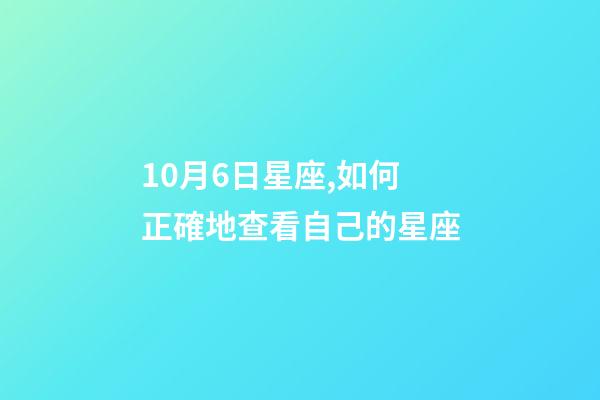 10月6日星座,如何正確地查看自己的星座