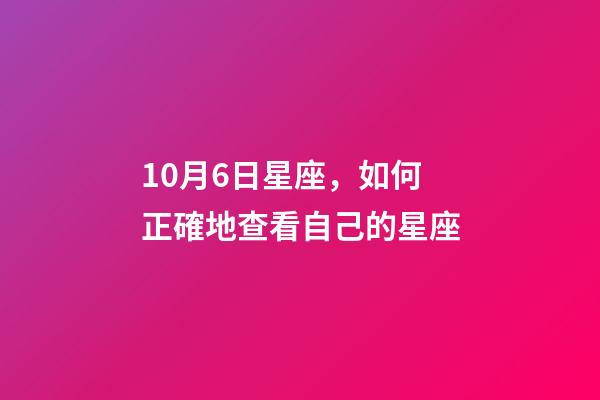 10月6日星座，如何正確地查看自己的星座