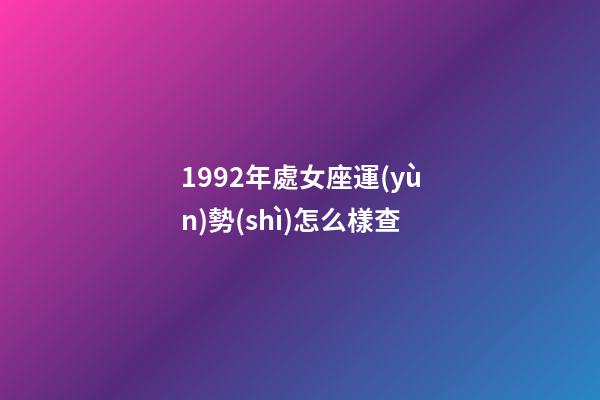 1992年處女座運(yùn)勢(shì)怎么樣查