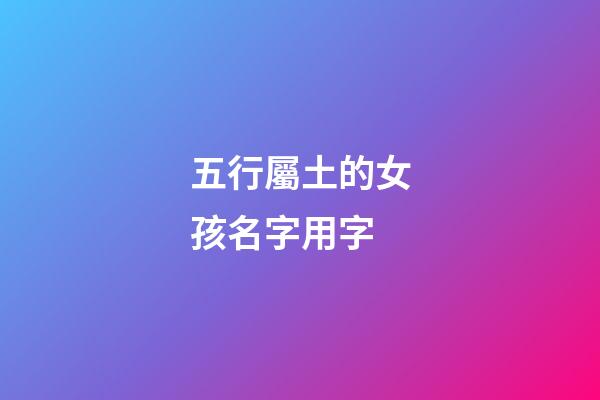 五行屬土的女孩名字用字