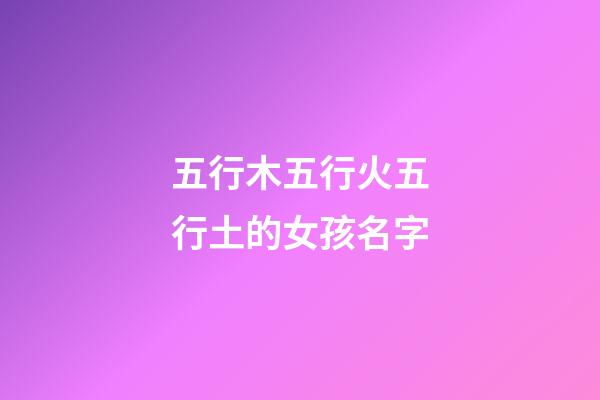 五行木五行火五行土的女孩名字