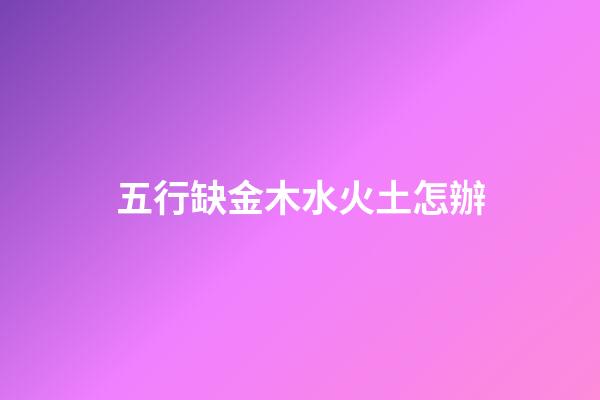 五行缺金木水火土怎辦