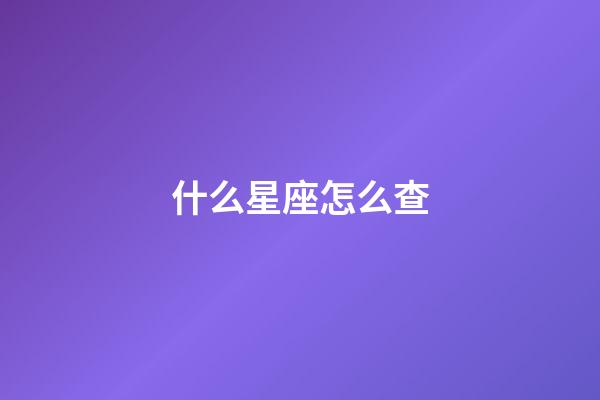 什么星座怎么查