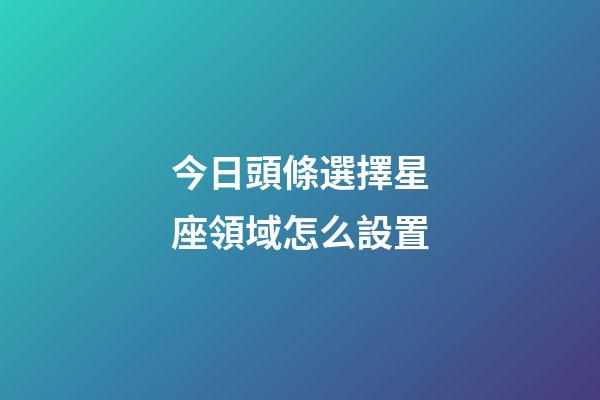 今日頭條選擇星座領域怎么設置