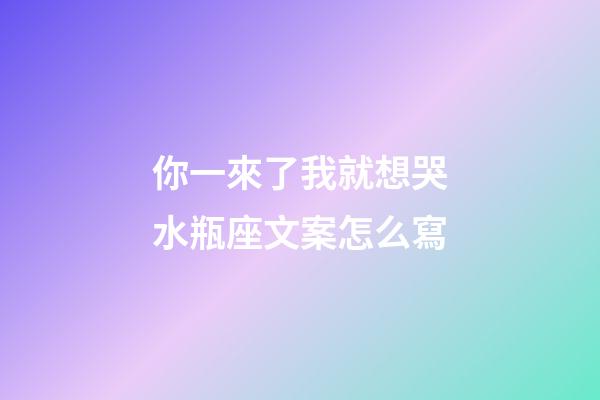 你一來了我就想哭
水瓶座文案怎么寫