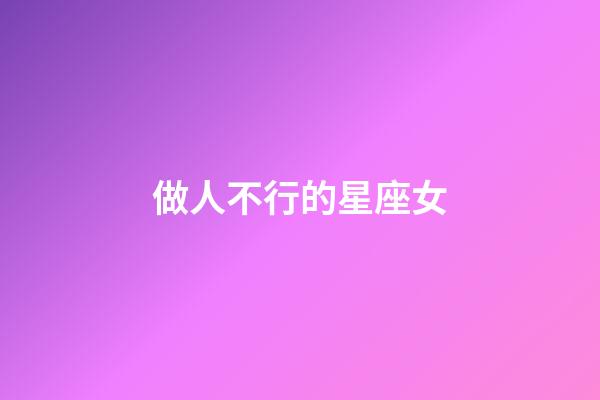 做人不行的星座女