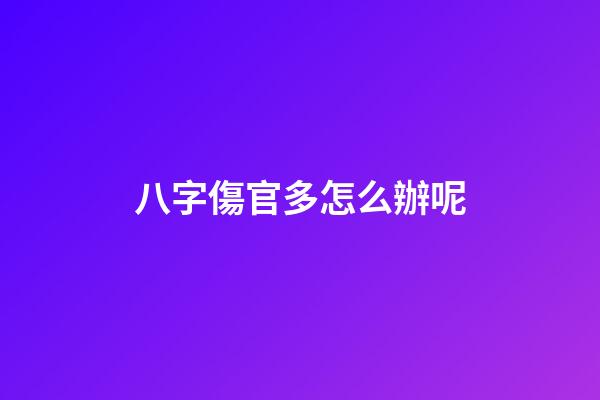 八字傷官多怎么辦呢