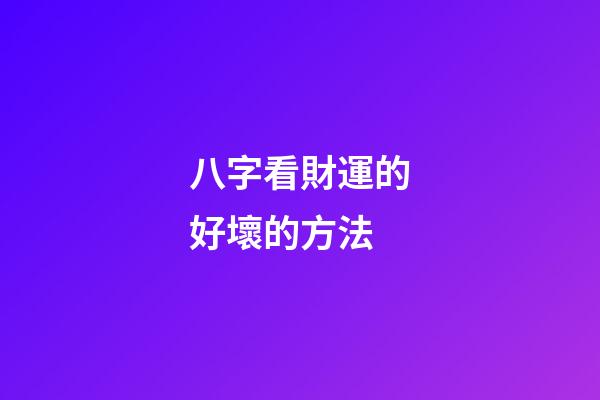 八字看財運的好壞的方法