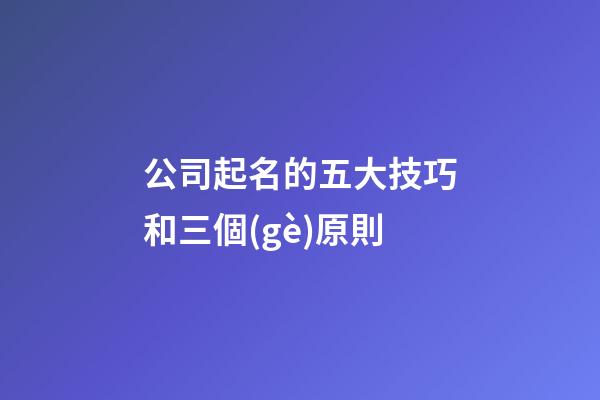 公司起名的五大技巧和三個(gè)原則