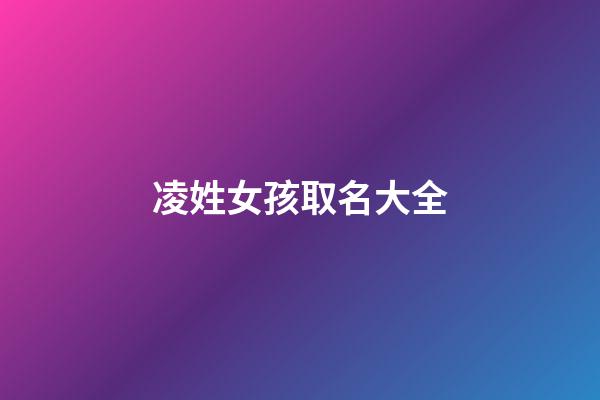 凌姓女孩取名大全