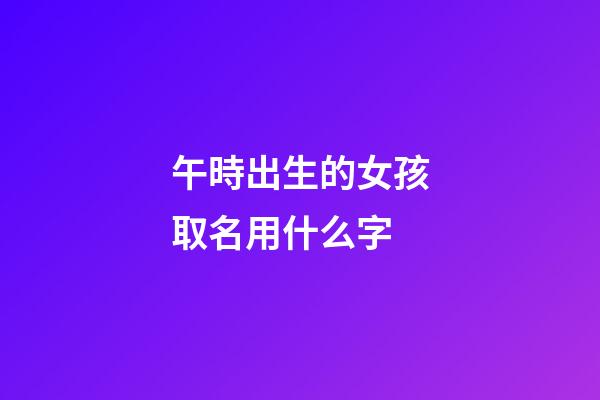 午時出生的女孩
取名用什么字