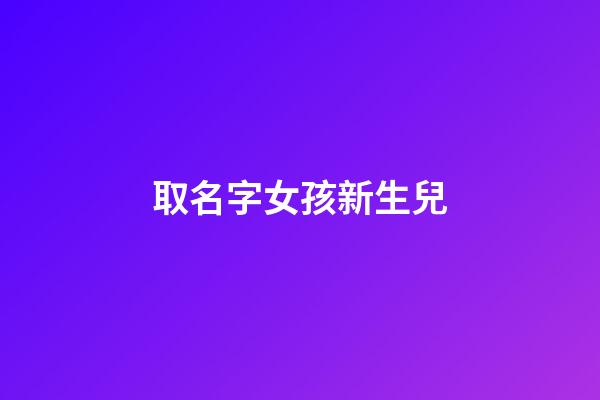 取名字女孩新生兒