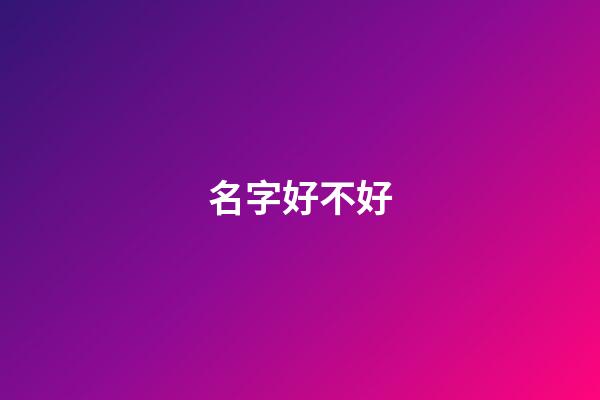 名字好不好