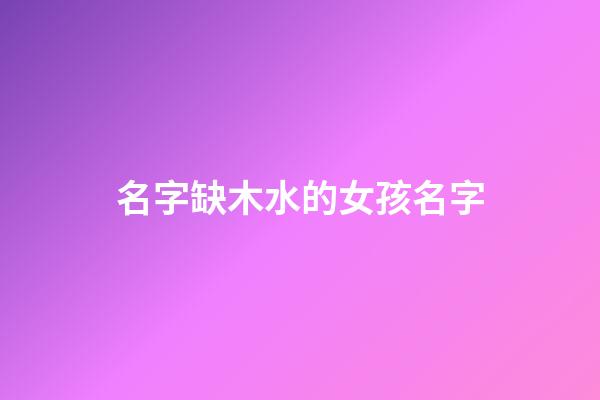 名字缺木水的女孩名字