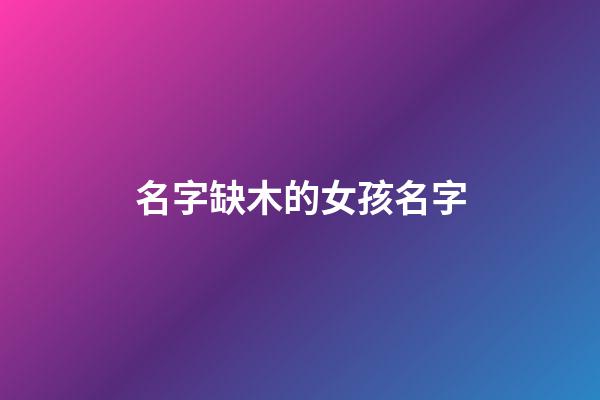 名字缺木的女孩名字