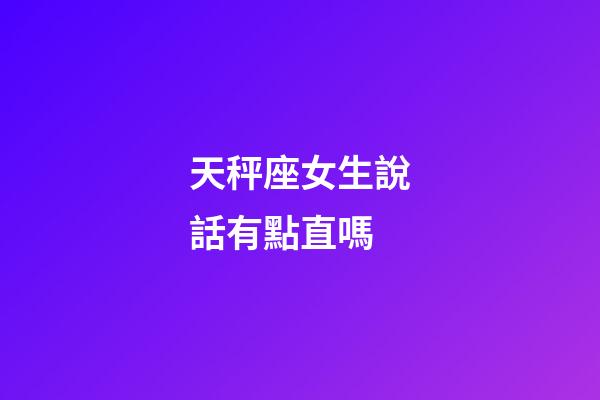 天秤座女生說話有點直嗎