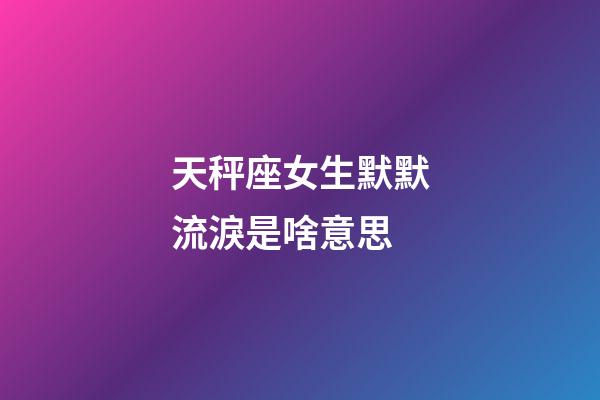 天秤座女生默默流淚是啥意思