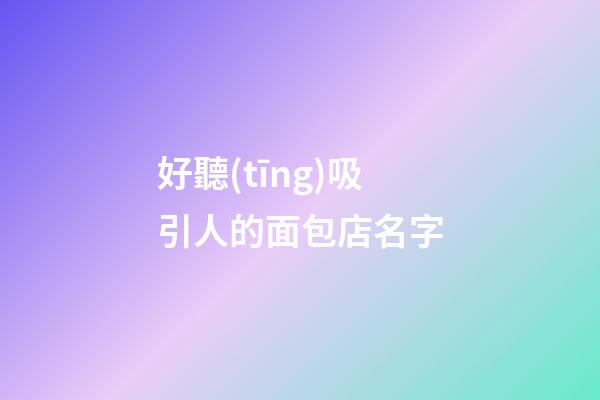 好聽(tīng)吸引人的面包店名字