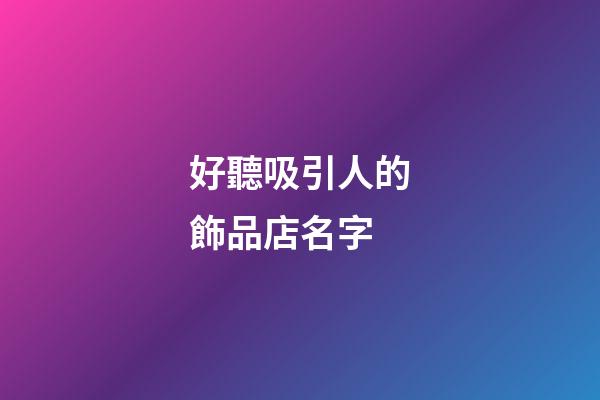 好聽吸引人的
飾品店名字