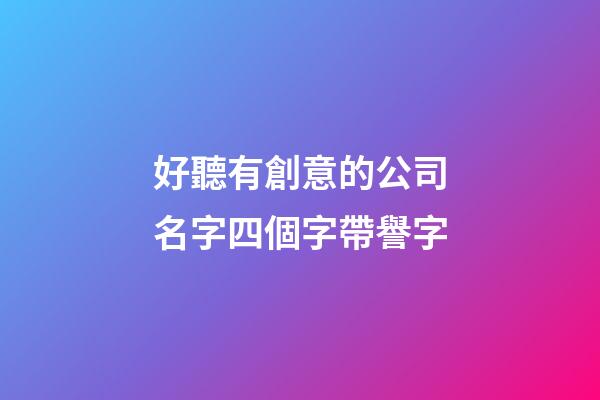 好聽有創意的公司名字四個字帶譽字