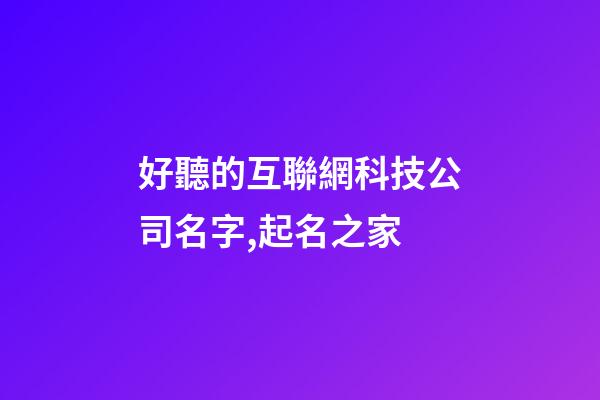 好聽的互聯網科技公司名字,起名之家