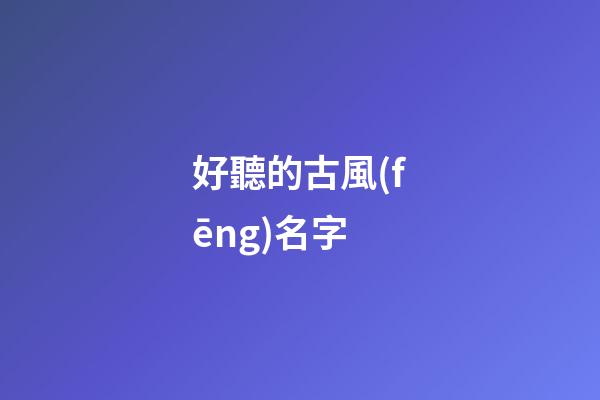 好聽的古風(fēng)名字