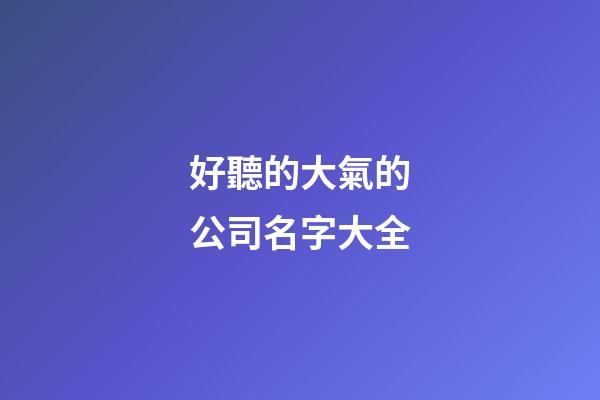 好聽的大氣的
公司名字大全