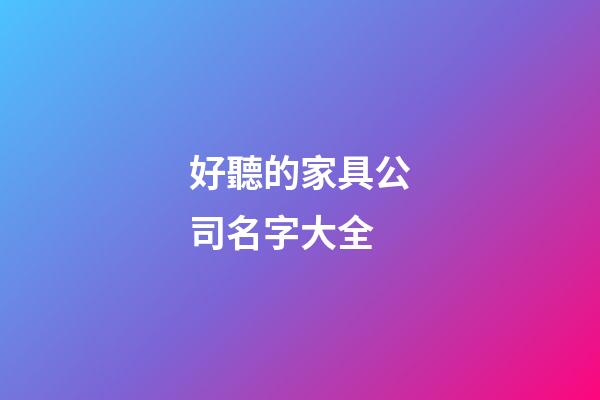 好聽的家具公司名字大全