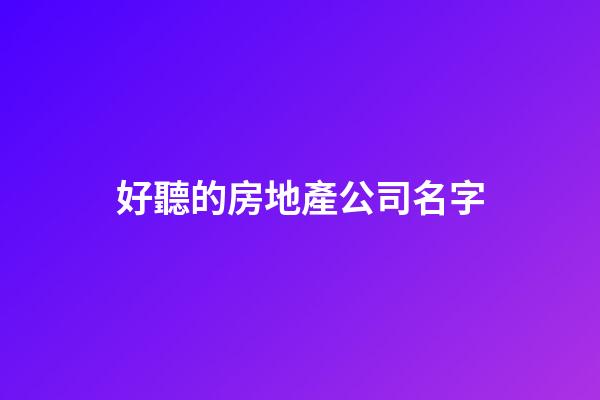 好聽的房地產公司名字