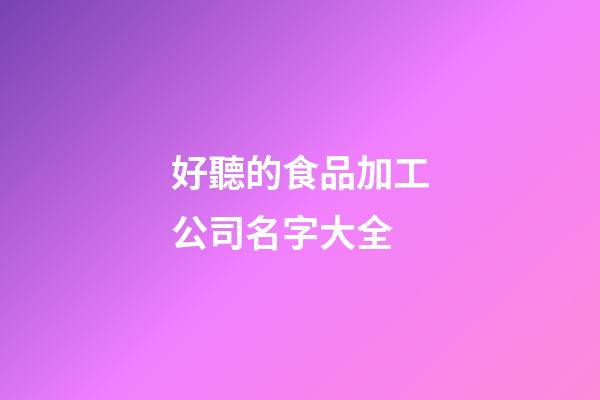 好聽的食品加工公司名字大全