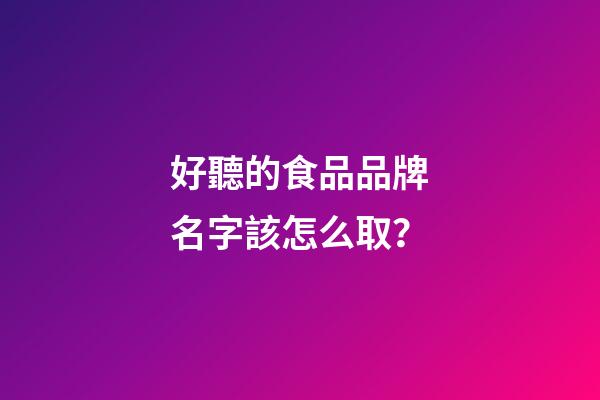 好聽的食品品牌名字該怎么取?