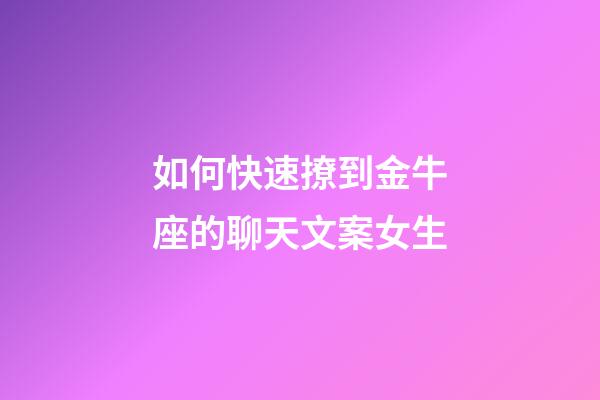 如何快速撩到金牛座的聊天文案女生