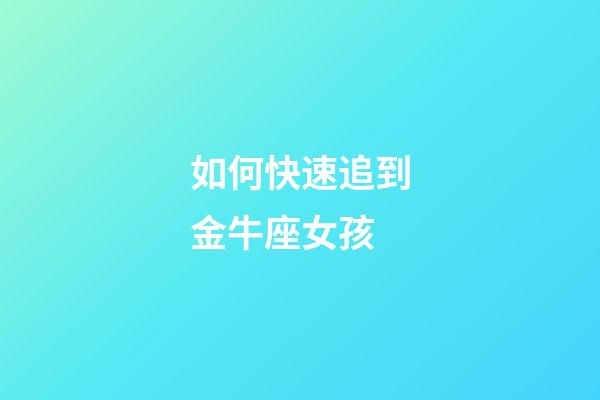 如何快速追到金牛座女孩