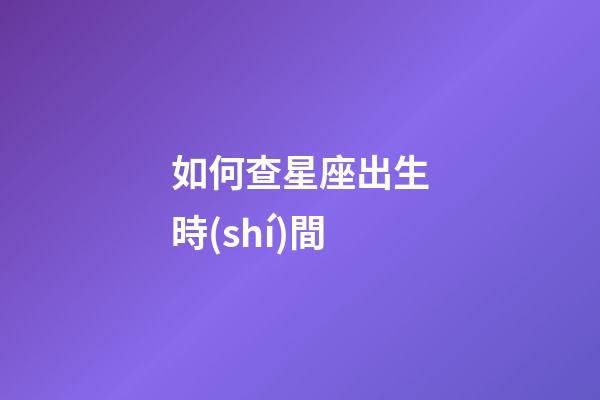 如何查星座出生時(shí)間