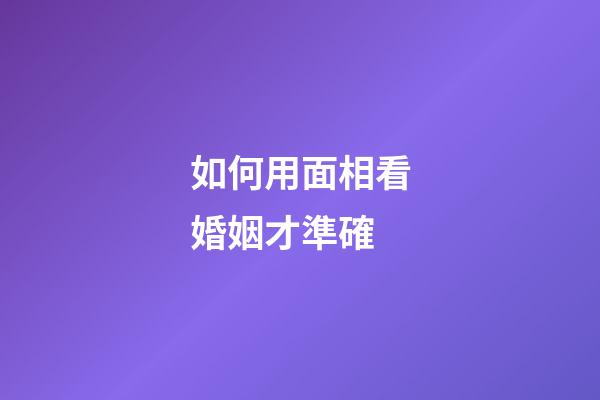 如何用面相看婚姻才準確