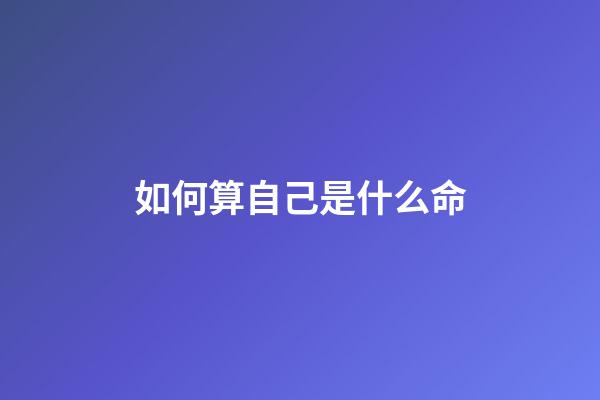 如何算自己是什么命