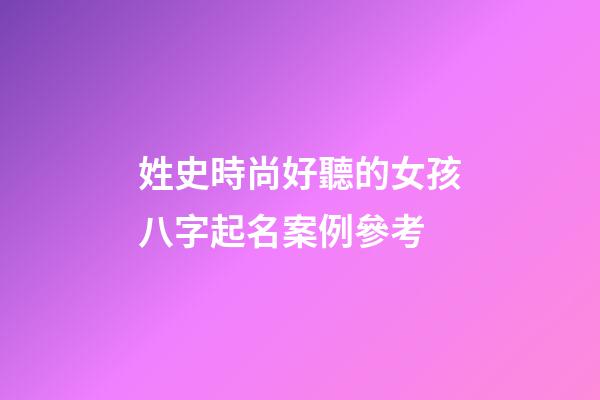 姓史時尚好聽的女孩八字起名案例參考