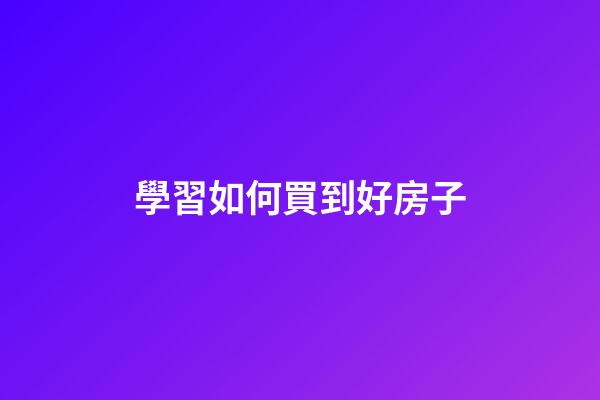 學習如何買到好房子