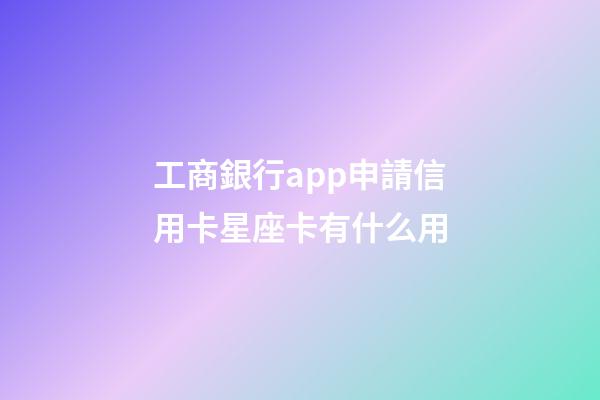 工商銀行app申請信用卡星座卡有什么用