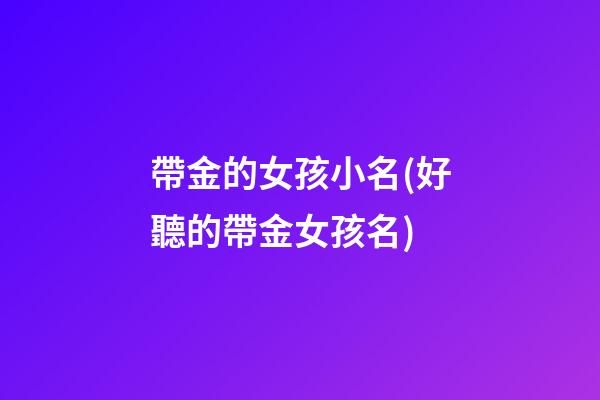 帶金的女孩小名(好聽的帶金女孩名)