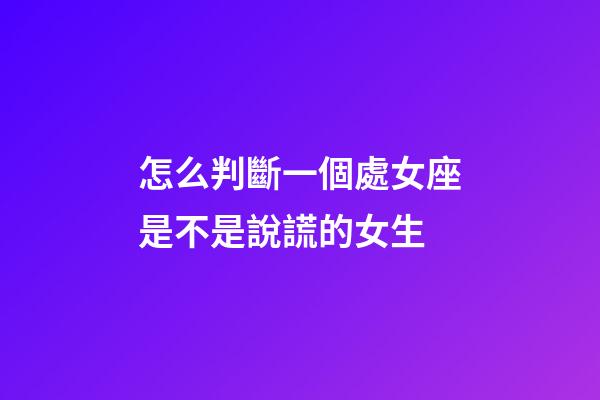 怎么判斷一個處女座是不是說謊的女生