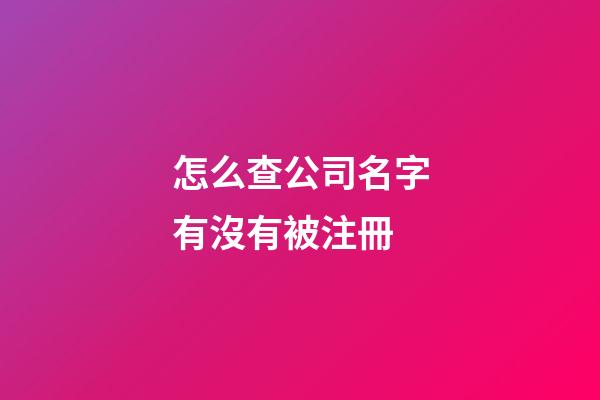 怎么查公司名字
有沒有被注冊