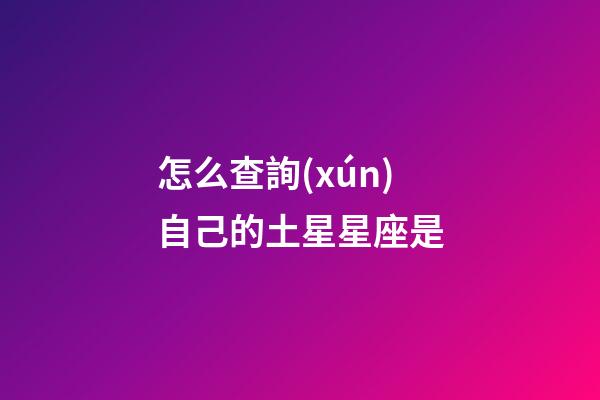 怎么查詢(xún)自己的土星星座是