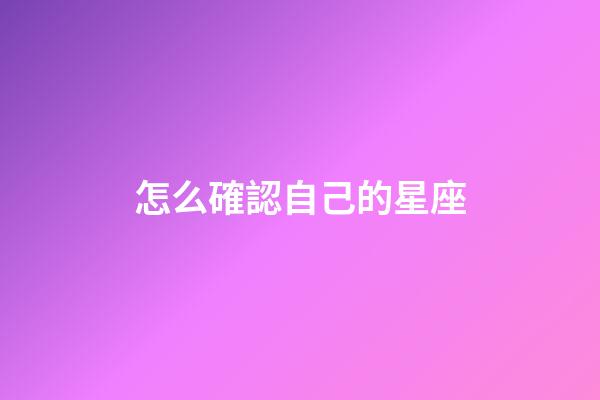 怎么確認自己的星座