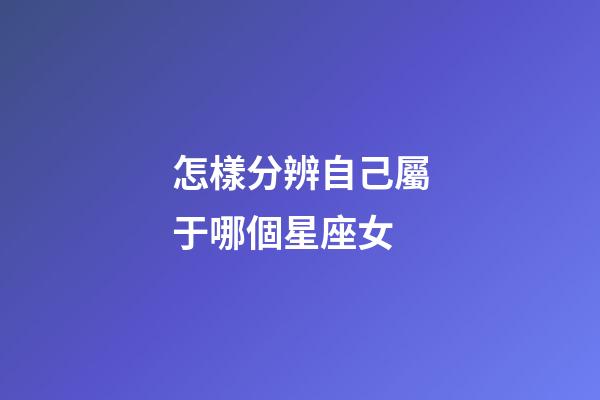 怎樣分辨自己屬于哪個星座女