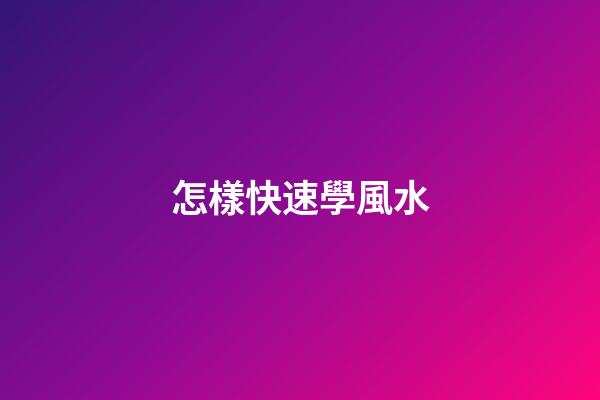 怎樣快速學風水