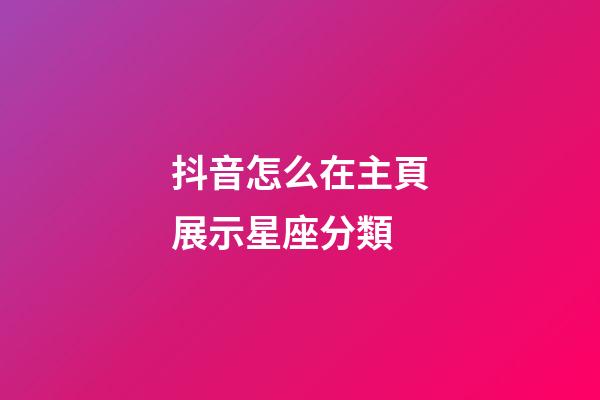 抖音怎么在主頁展示星座分類