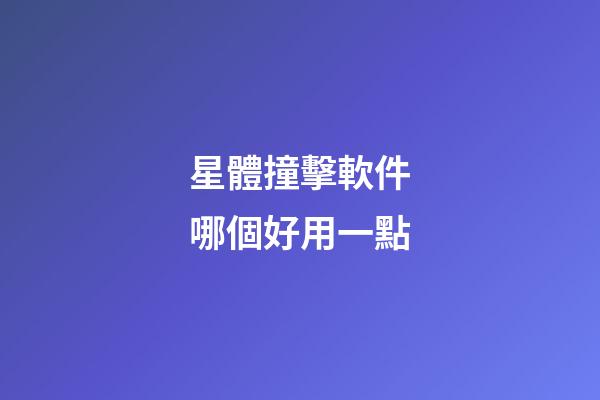 星體撞擊軟件
哪個好用一點