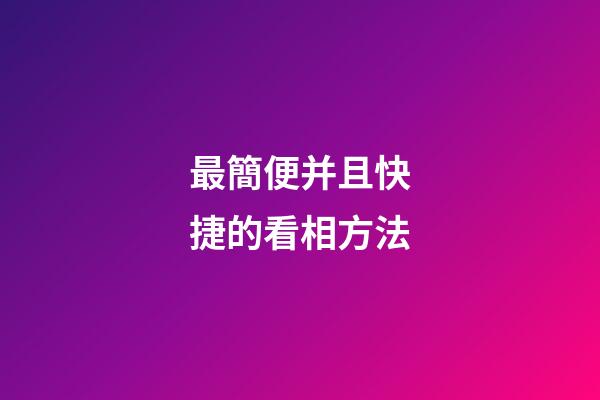 最簡便并且快捷的看相方法