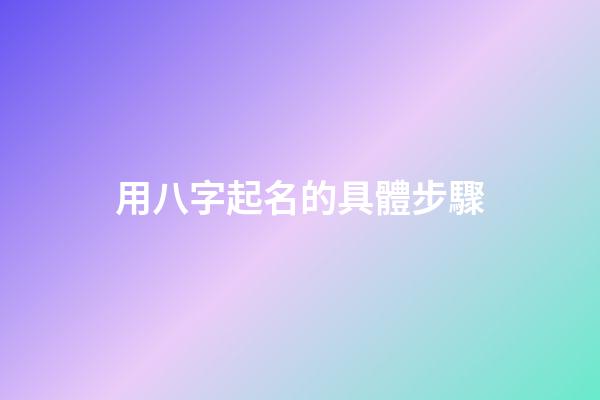 用八字起名的具體步驟